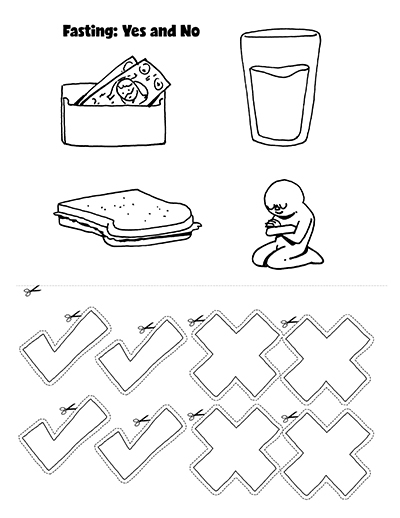 Fasting: Yes and No